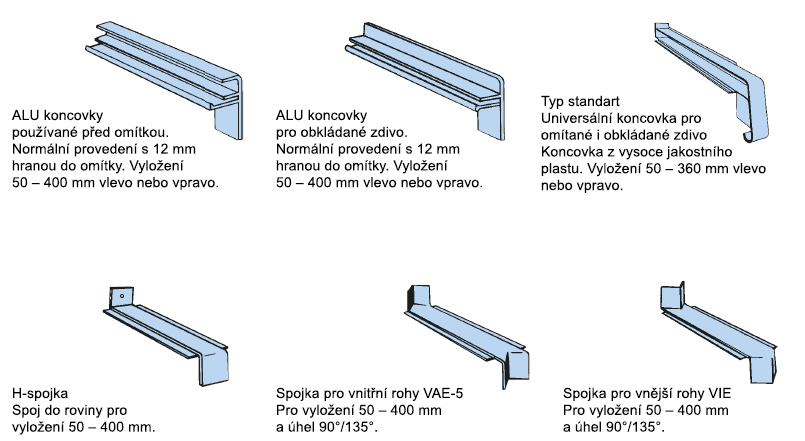 ALU koncovky
používané před omítkou.
Normální provedení s 12 mm hranou do omítky. Vyložení 50 – 400 mm vlevo nebo vpravo.

ALU koncovky
pro obkládané zdivo.
Normální provedení s 12 mm hranou do omítky. Vyložení 50 – 400 mm vlevo nebo vpravo.

Typ standart
Universální koncovka pro omítané i obkládané zdivo
Koncovka z vysoce jakostního plastu. Vyložení 50 – 360 mm vlevo nebo vpravo.

H-spojka
Spoj do roviny pro vyložení 50 – 400 mm.

Spojka pro vnitřní rohy VAE-5
Pro vyložení 50 – 400 mm a úhel 90°/135°.

Spojka pro vnější rohy VIE
Pro vyložení 50 – 400 mm a úhel 90°/135°.